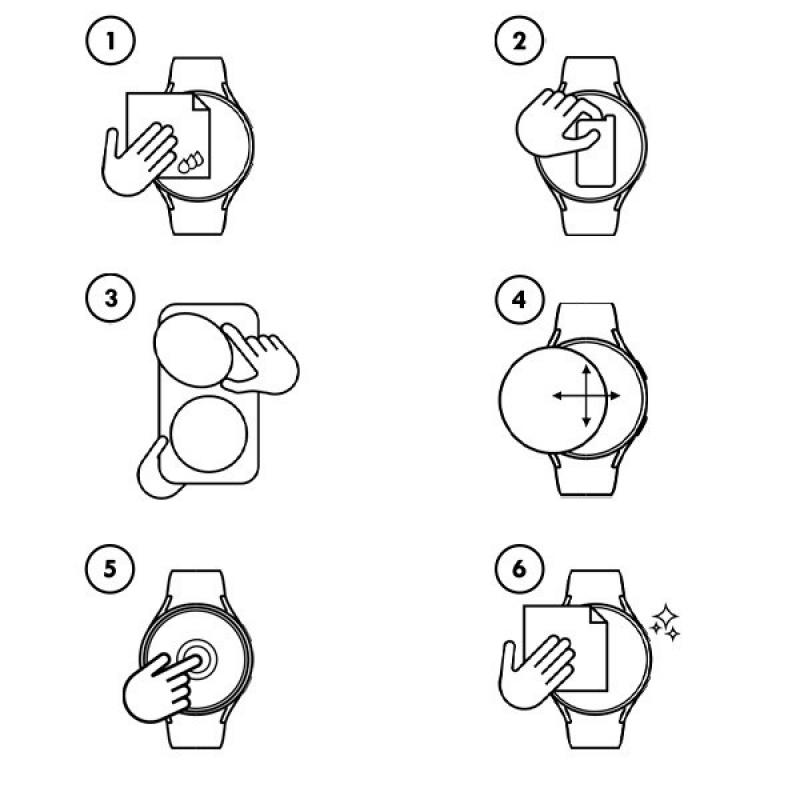 1

2

3

4

5

6