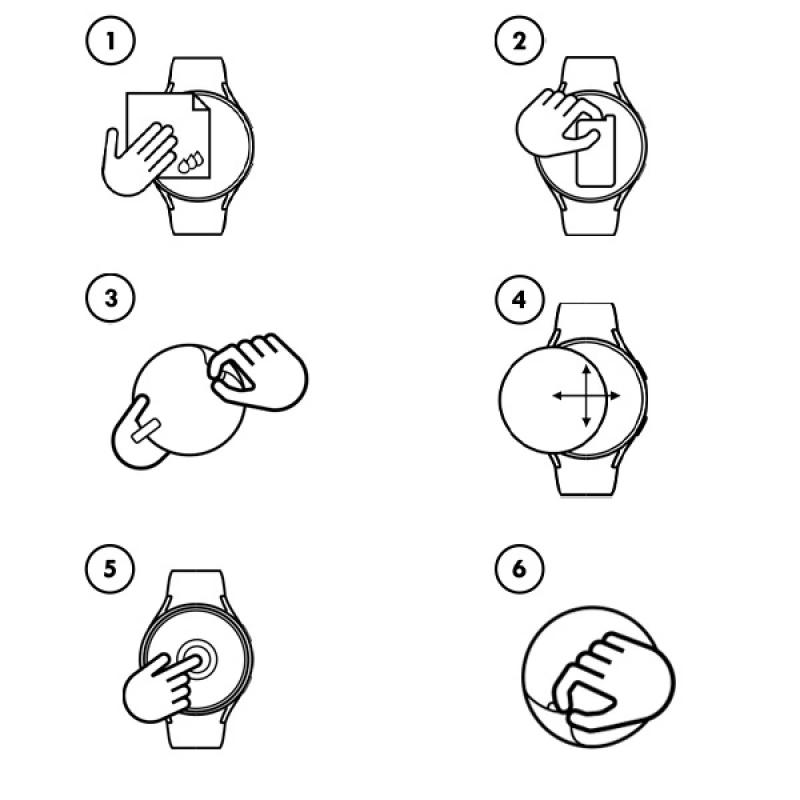 1

2

3

4

5

6