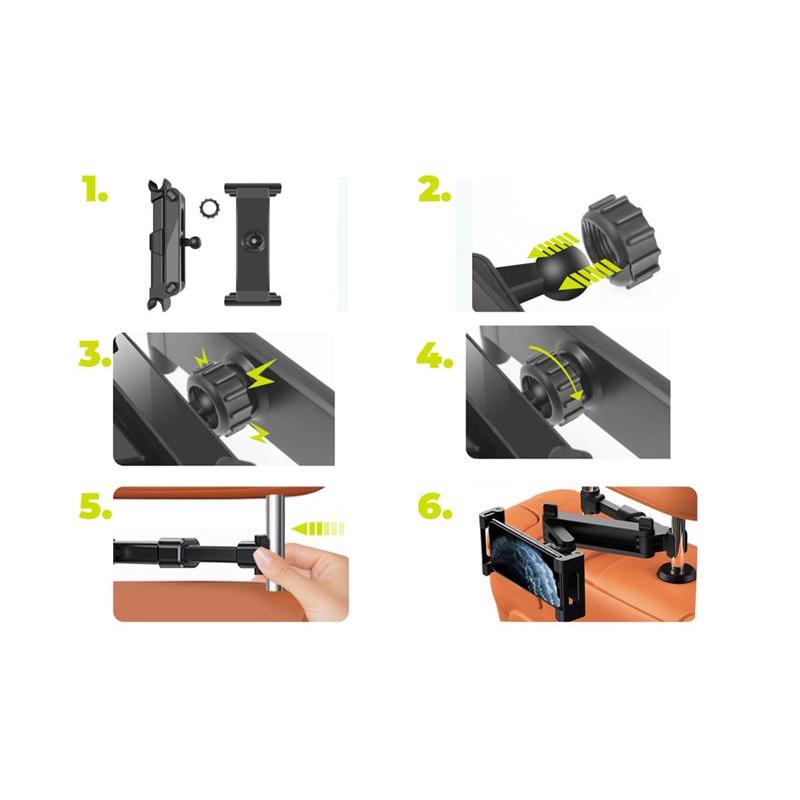 1.

2.

3.

4.

5.

6.