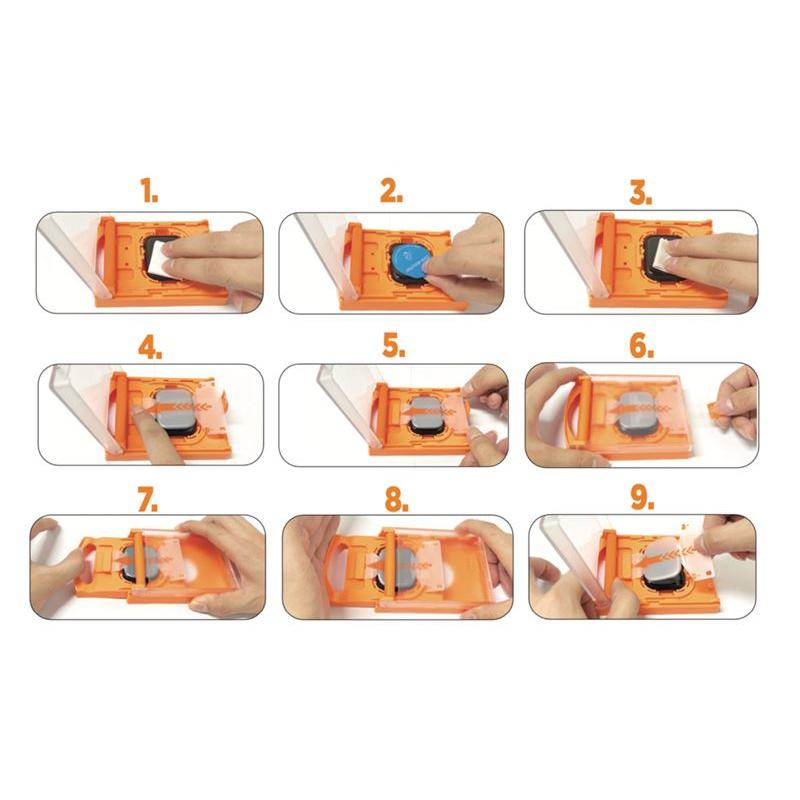 1.

2.

3.

4.

5.

6.

7.

8.

9.