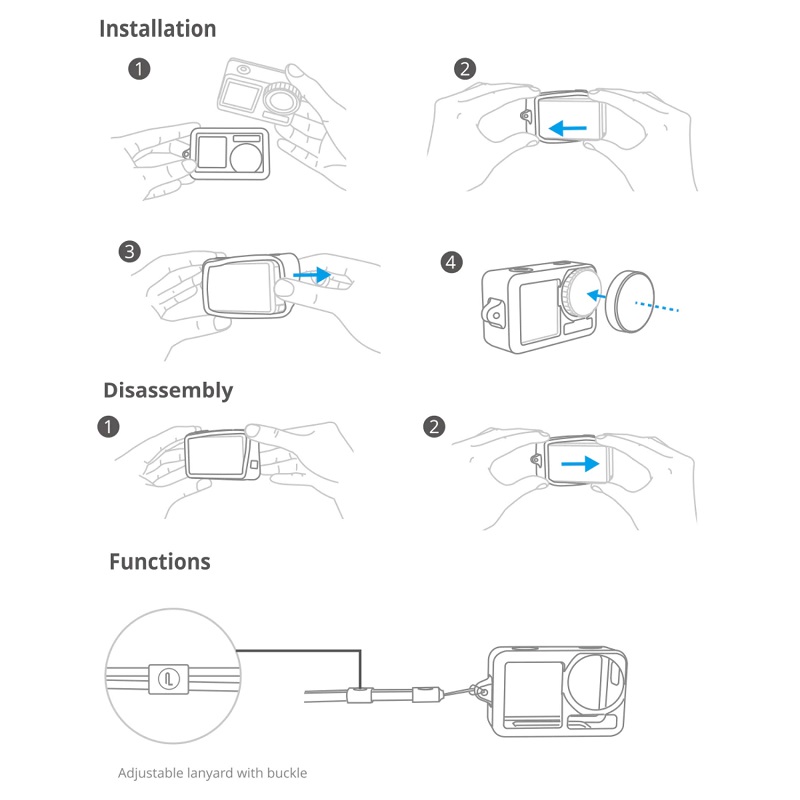 Installation

1

2

3

4

Disassembly

1

2

Functions

Adjustable lanyard with buckle