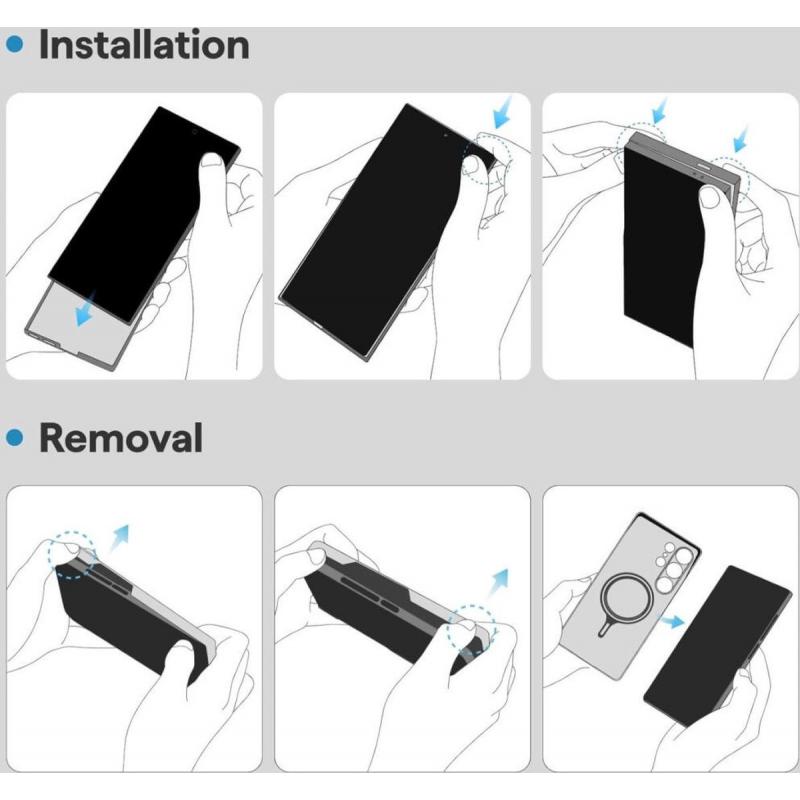 • Installation

• Removal