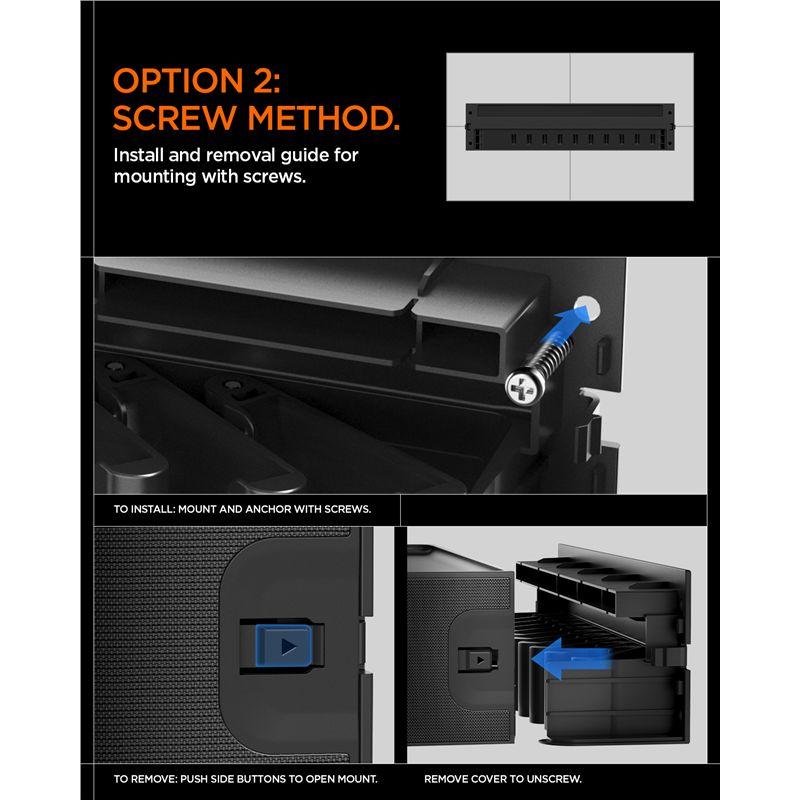 OPTION 2:
SCREW METHOD.

Install and removal guide for mounting with screws.

TO INSTALL: MOUNT AND ANCHOR WITH SCREWS.

TO REMOVE: PUSH SIDE BUTTONS TO OPEN MOUNT.

REMOVE COVER TO UNSCREW.