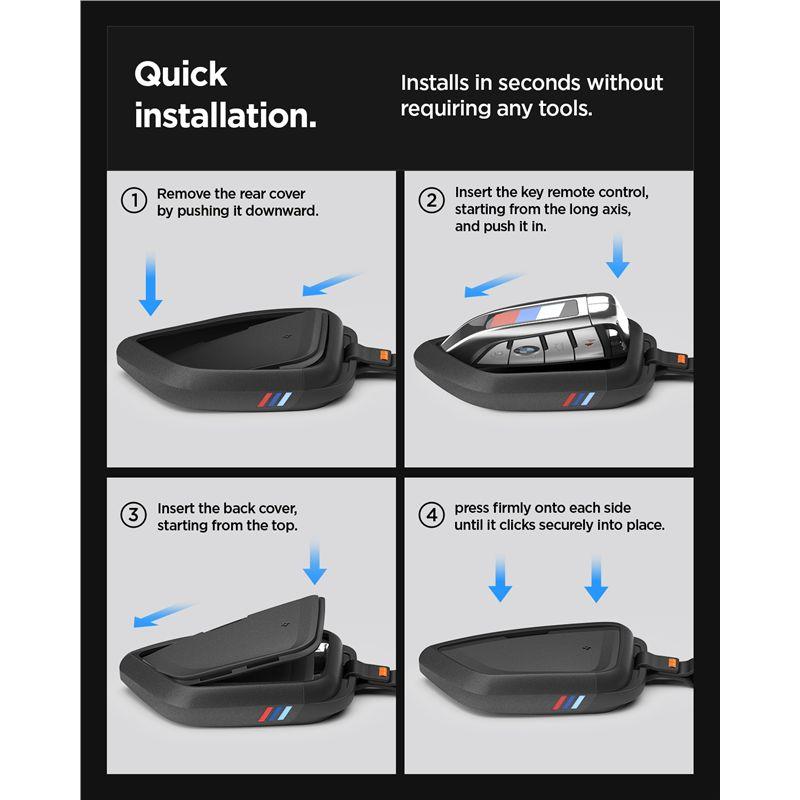 Quick installation.

Installs in seconds without requiring any tools.

1 Remove the rear cover by pushing it downward.

2 Insert the key remote control, starting from the long axis, and push it in.

3 Insert the back cover, starting from the top.

4 press firmly onto each side until it clicks securely into place.