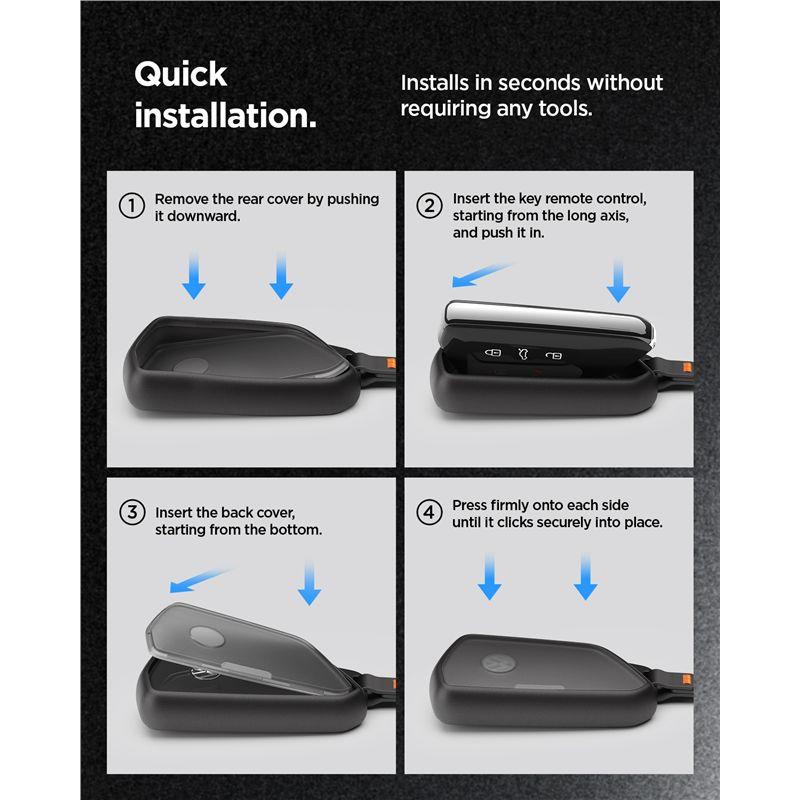 Quick installation.

Installs in seconds without requiring any tools.

① Remove the rear cover by pushing it downward.

② Insert the key remote control, starting from the long axis, and push it in.

③ Insert the back cover, starting from the bottom.

④ Press firmly onto each side until it clicks securely into place.