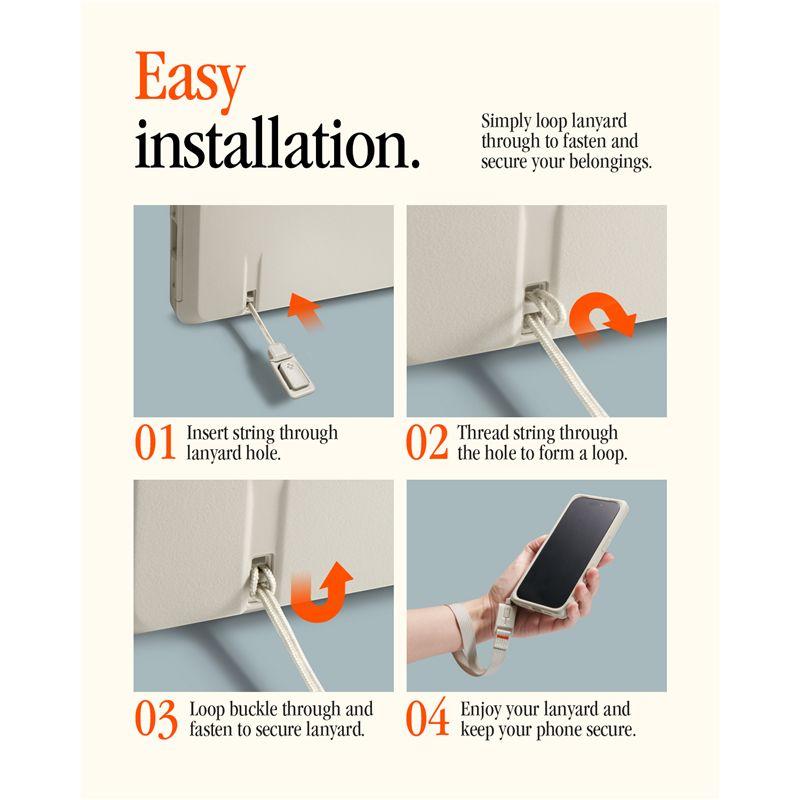 Easy installation.

Simply loop lanyard through to fasten and secure your belongings.

01 Insert string through lanyard hole.

02 Thread string through the hole to form a loop.

03 Loop buckle through and fasten to secure lanyard.

04 Enjoy your lanyard and keep your phone secure.