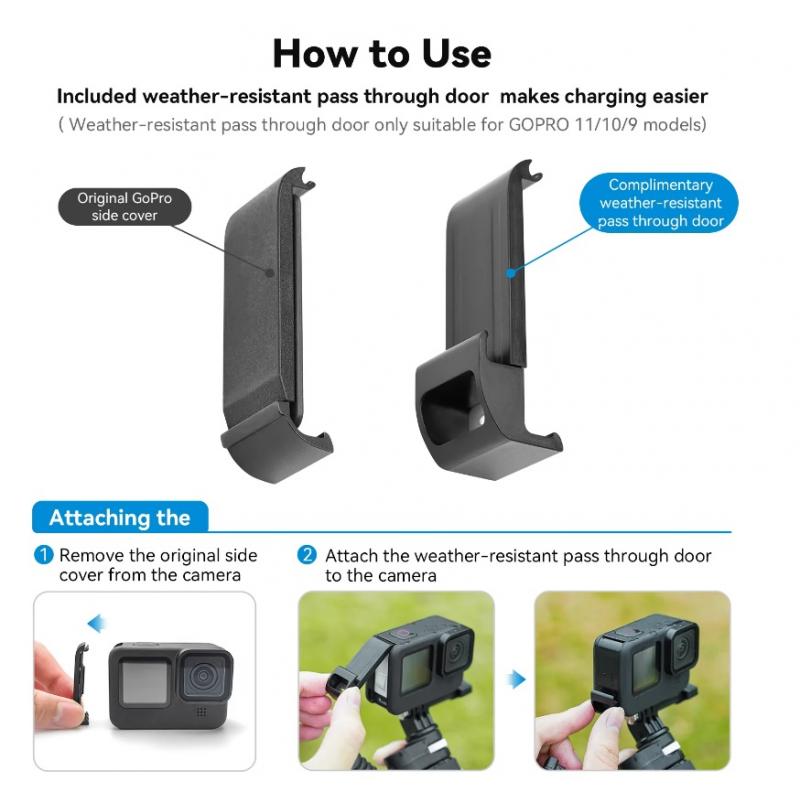 How to Use

Included weather-resistant pass through door  makes charging easier

( Weather-resistant pass through door only suitable for GOPRO 11/10/9 models)

Original GoPro side cover

Complimentary weather-resistant pass through door

Attaching the

1 Remove the original side cover from the camera

2 Attach the weather-resistant pass through door to the camera