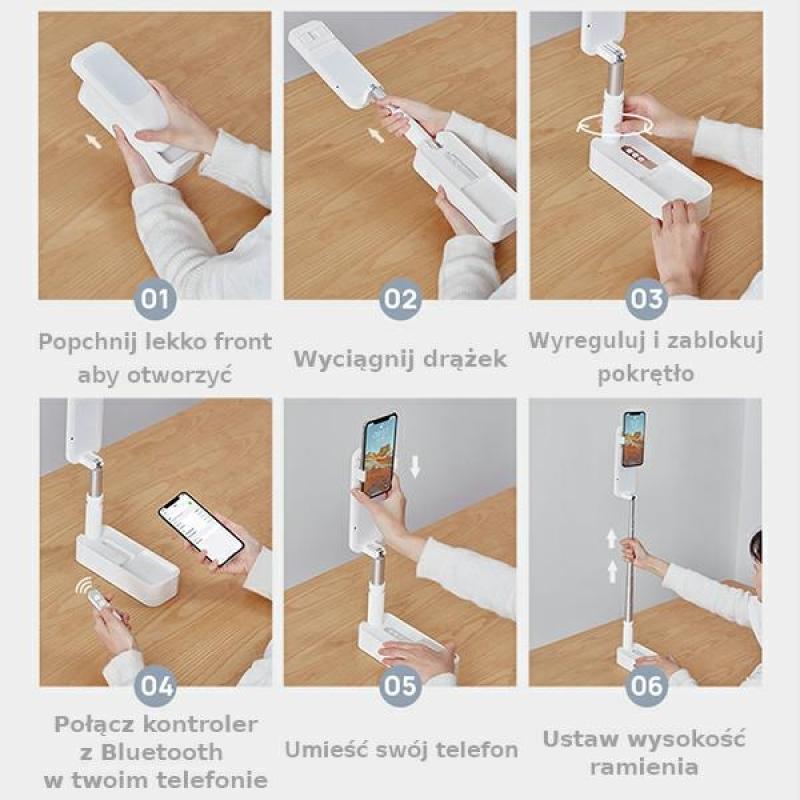 01
Popchnij lekko front aby otworzyć

02
Wyciągnij drążek

03
Wyreguluj i zablokuj pokrętło

04
Połącz kontroler z Bluetooth w twoim telefonie

05
Umieść swój telefon

06
Ustaw wysokość ramienia