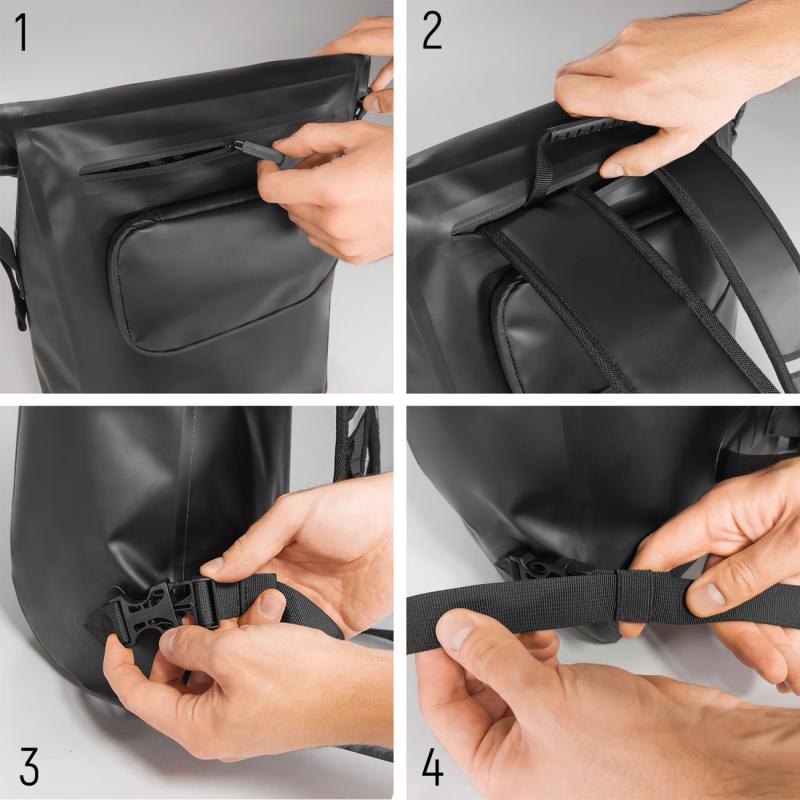 1

2

3

4