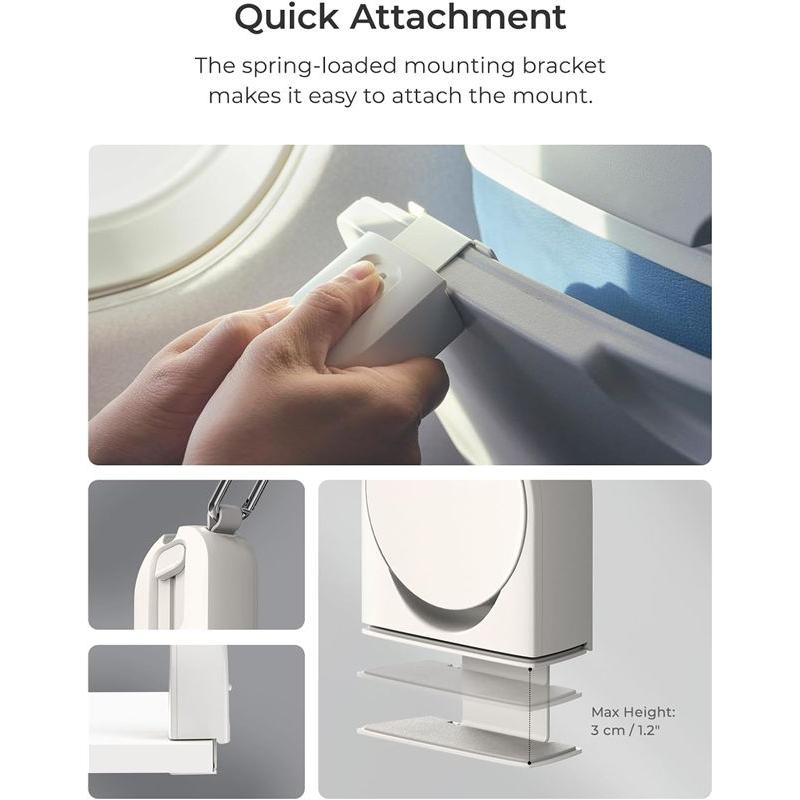 Quick Attachment

The spring-loaded mounting bracket makes it easy to attach the mount.

Max Height:
3 cm / 1.2"