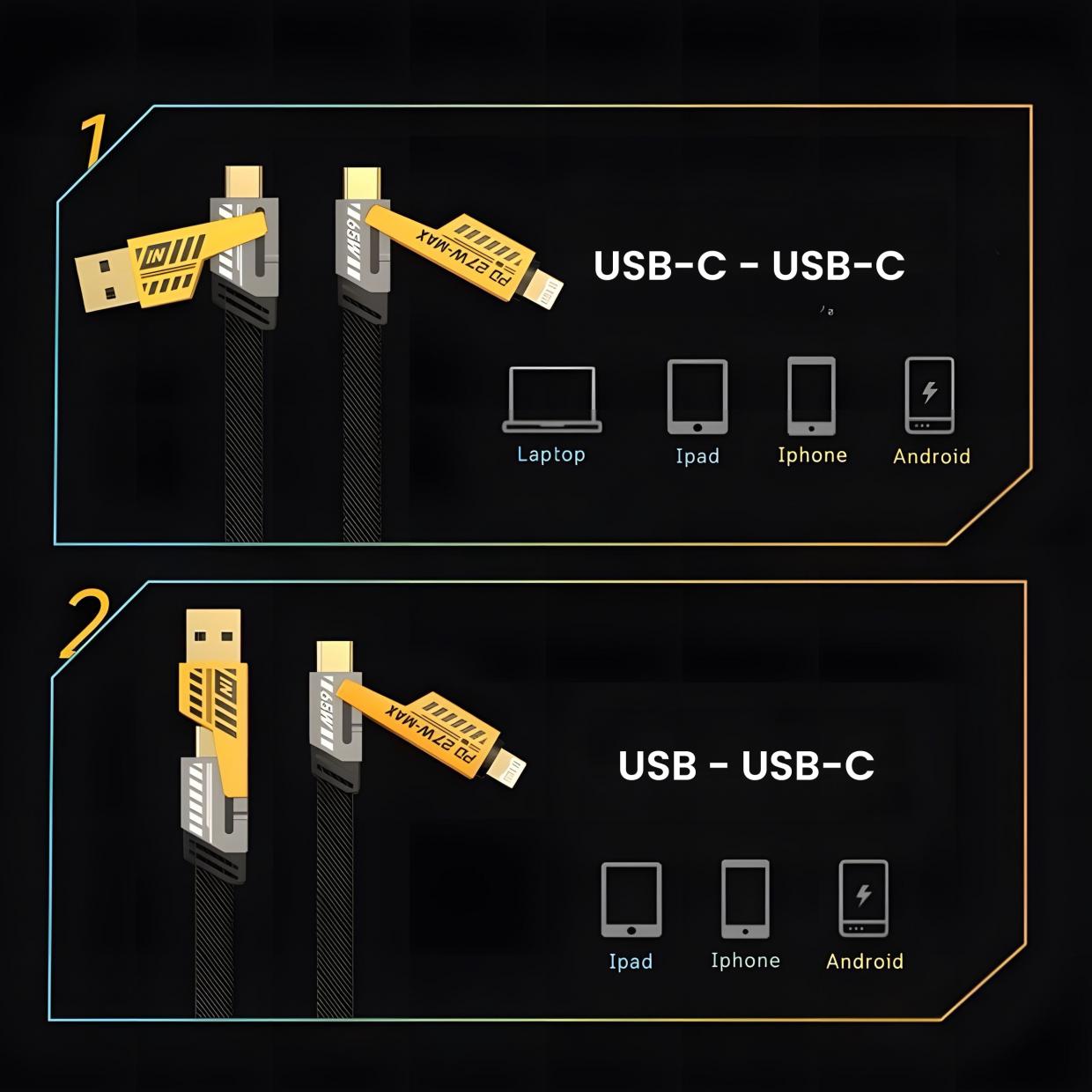 1

IN

65W

PD 27W-MAX

USB-C - USB-C

Laptop

Ipad

Iphone

Android

2

IN

65W

PD 27W-MAX

USB - USB-C

Ipad

Iphone

Android