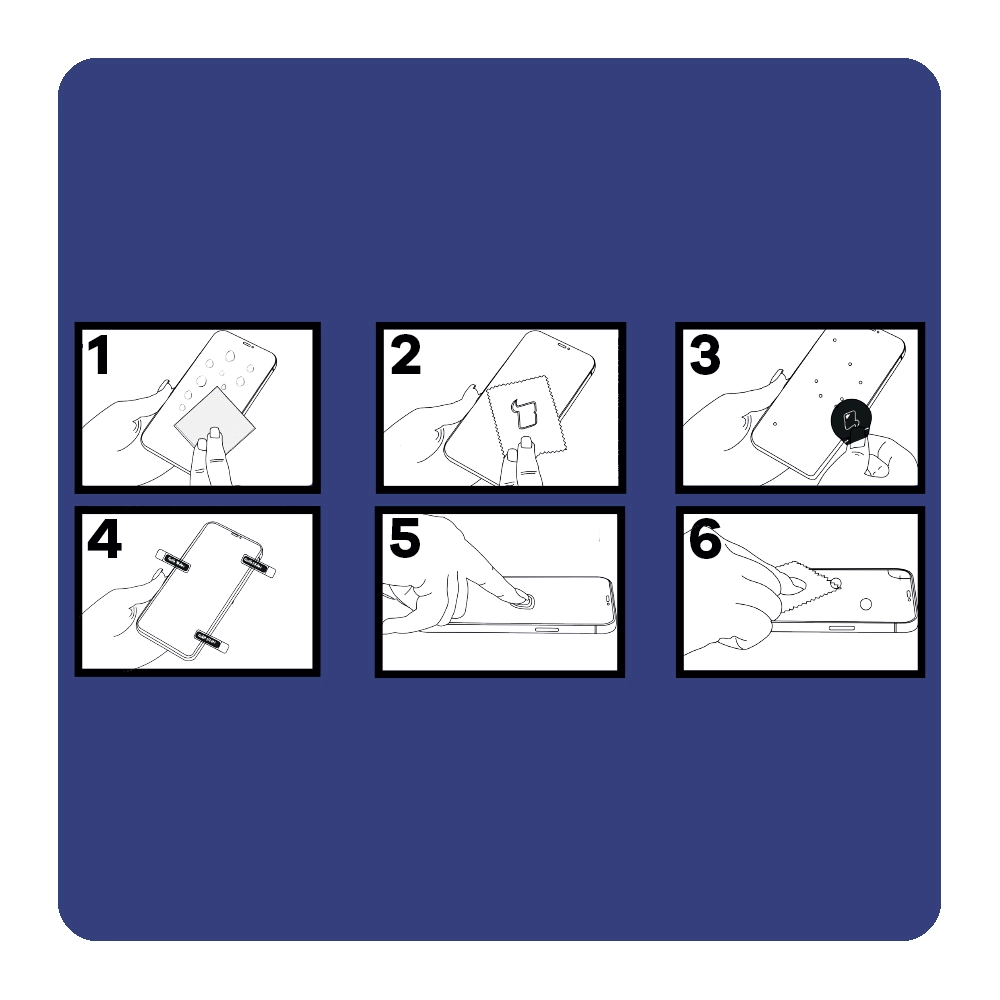 1

2

3

4

5

6