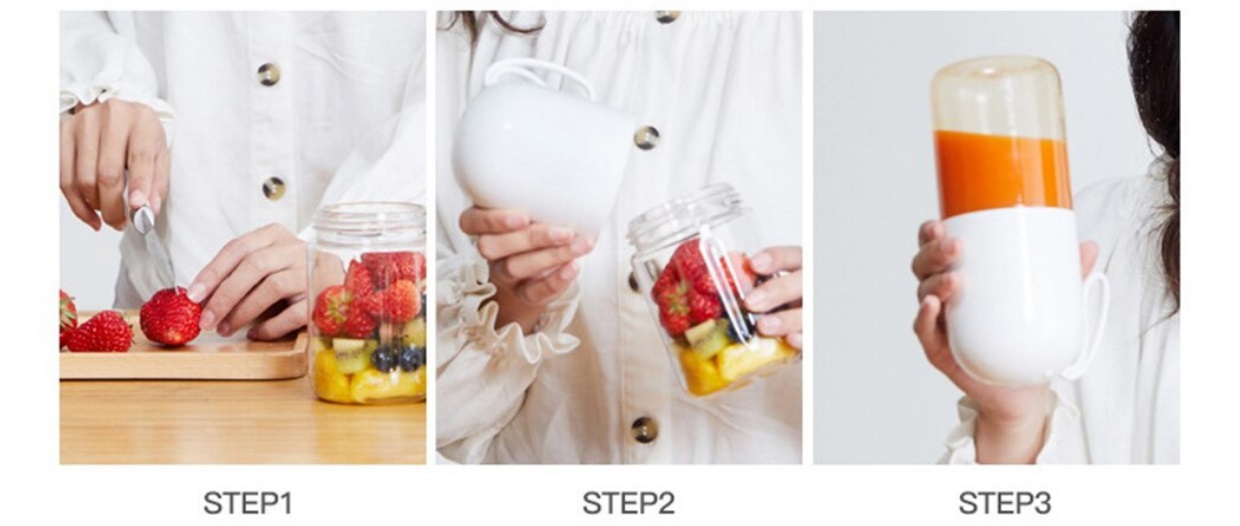 STEP1

STEP2

STEP3