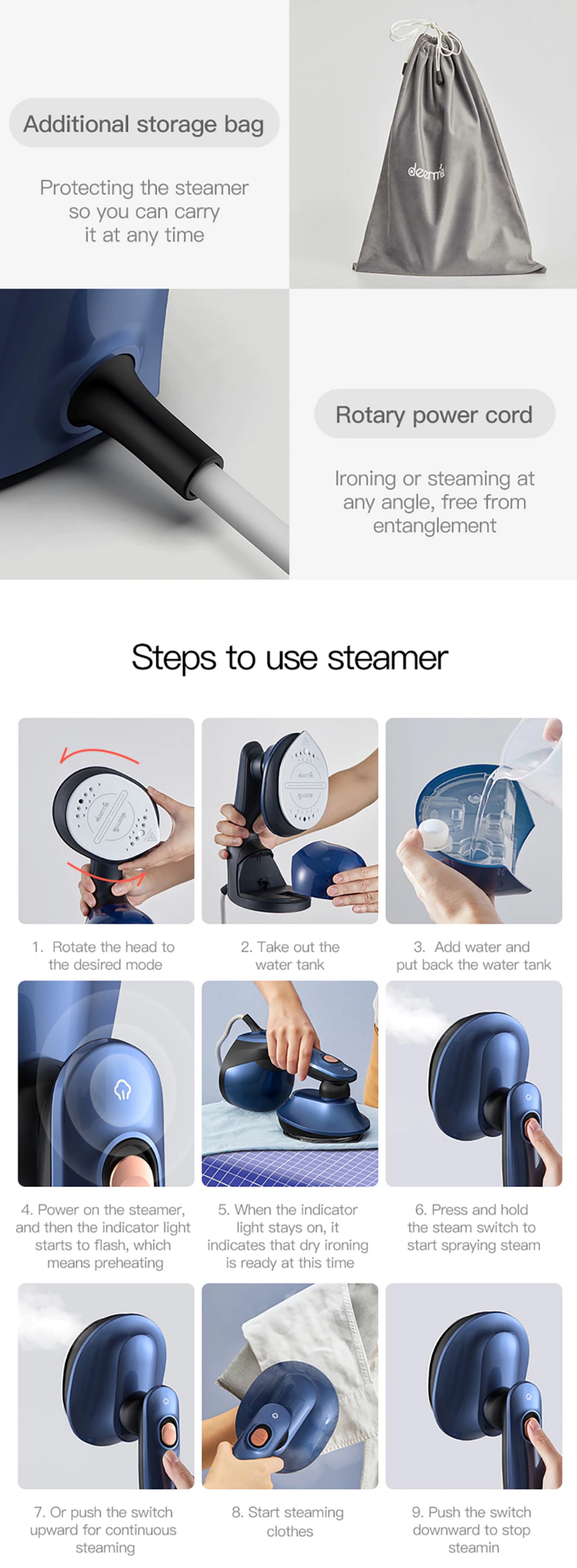 Additional storage bag

Protecting the steamer so you can carry it at any time

deerma

Rotary power cord

Ironing or steaming at any angle, free from entanglement

Steps to use steamer

1. Rotate the head to the desired mode

2. Take out the water tank

3. Add water and put back the water tank

4. Power on the steamer, and then the indicator light starts to flash, which means preheating

5. When the indicator light stays on, it indicates that dry ironing is ready at this time

6. Press and hold the steam switch to start spraying steam

7. Or push the switch upward for continuous steaming

8. Start steaming clothes

9. Push the switch downward to stop steamin