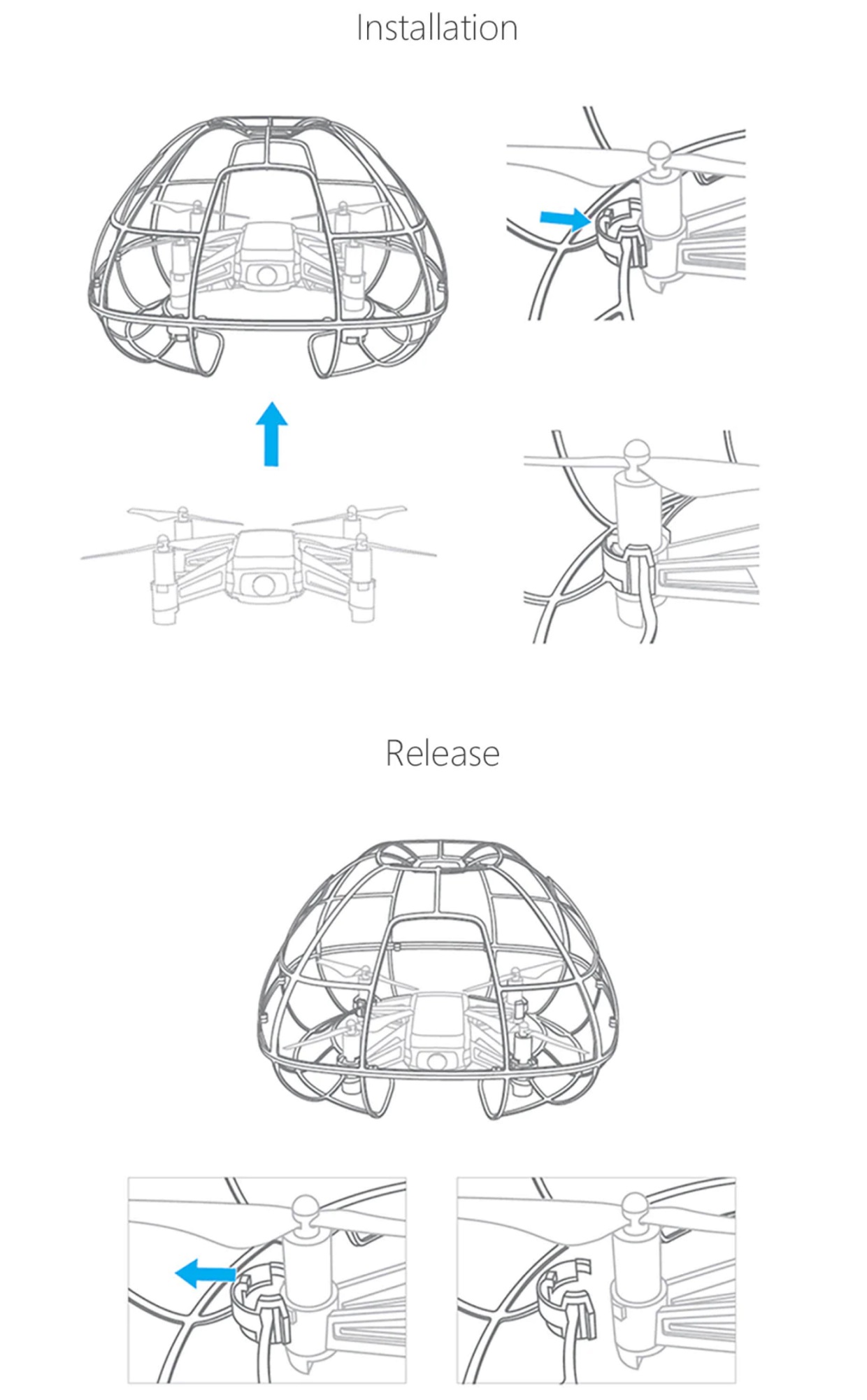 Installation

Release