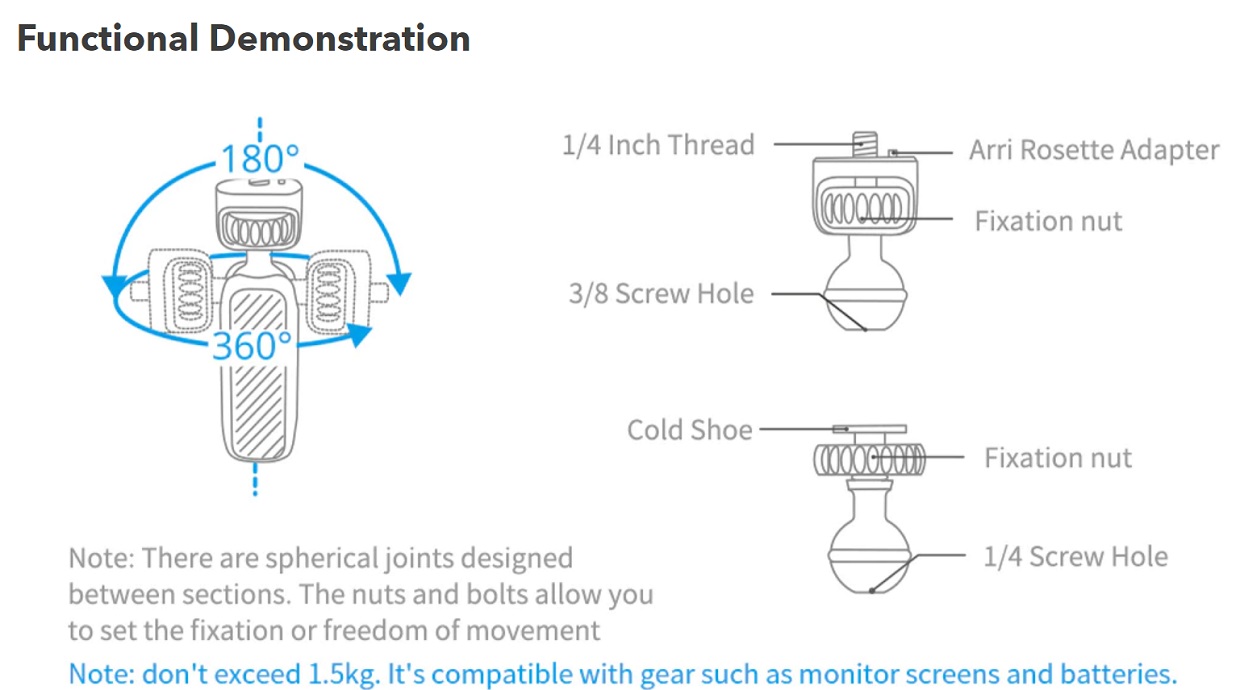 Functional Demonstration

180°

360°

1/4 Inch Thread

Arri Rosette Adapter

Fixation nut

3/8 Screw Hole

Cold Shoe

Fixation nut

1/4 Screw Hole

Note: There are spherical joints designed between sections. The nuts and bolts allow you to set the fixation or freedom of movement

Note: don't exceed 1.5kg. It's compatible with gear such as monitor screens and batteries.