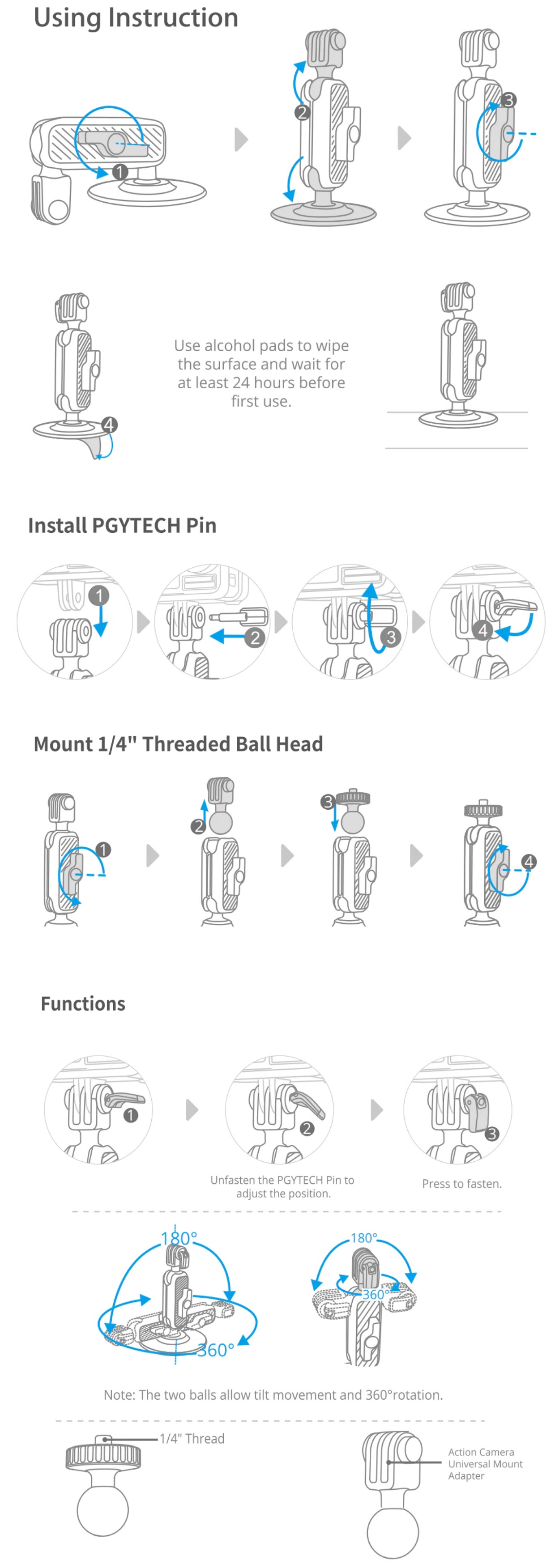 Using Instruction

1

2

3

4

Use alcohol pads to wipe the surface and wait for at least 24 hours before first use.

Install PGYTECH Pin

1

2

3

4

Mount 1/4" Threaded Ball Head

1

2

3

4

Functions

1

2

3

Unfasten the PGYTECH Pin to adjust the position.

Press to fasten.

180°

360°

180°

360°

Note: The two balls allow tilt movement and 360°rotation.

1/4" Thread

Action Camera Universal Mount Adapter