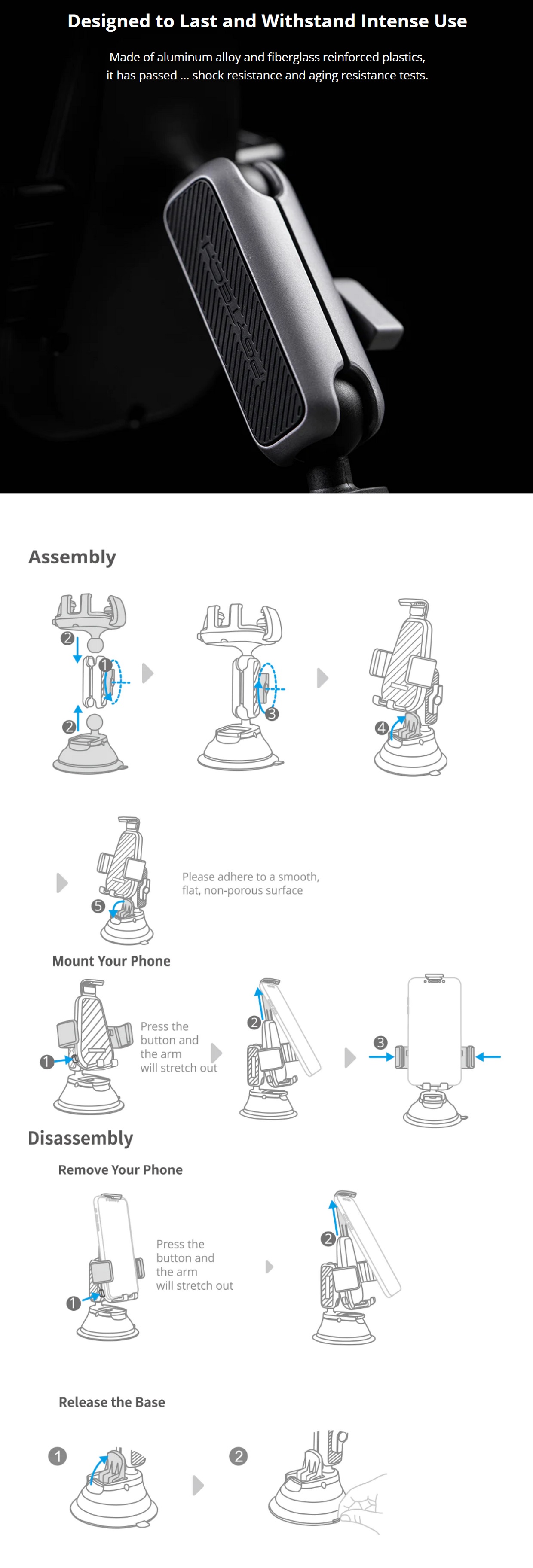 Designed to Last and Withstand Intense Use

Made of aluminum alloy and fiberglass reinforced plastics, it has passed ... shock resistance and aging resistance tests.

Assembly

2
1
2
3
4
5

Please adhere to a smooth, flat, non-porous surface

Mount Your Phone

1
Press the button and the arm will stretch out
2
3

Disassembly

Remove Your Phone

1
Press the button and the arm will stretch out
2

Release the Base

1
2