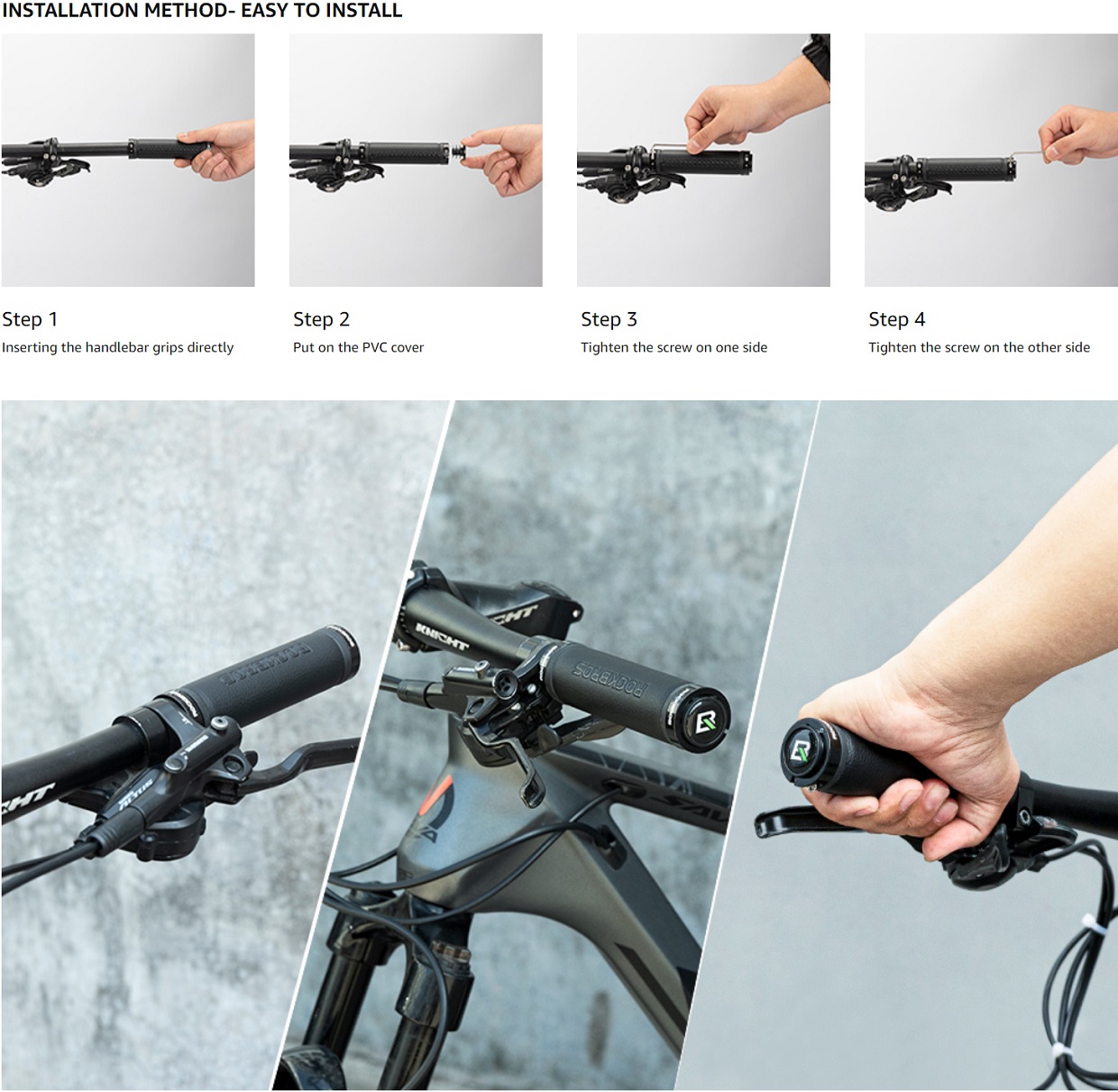 INSTALLATION METHOD- EASY TO INSTALL

Step 1
Inserting the handlebar grips directly

Step 2
Put on the PVC cover

Step 3
Tighten the screw on one side

Step 4
Tighten the screw on the other side

ROCKBROS

KNIGHT

ROCKBROS