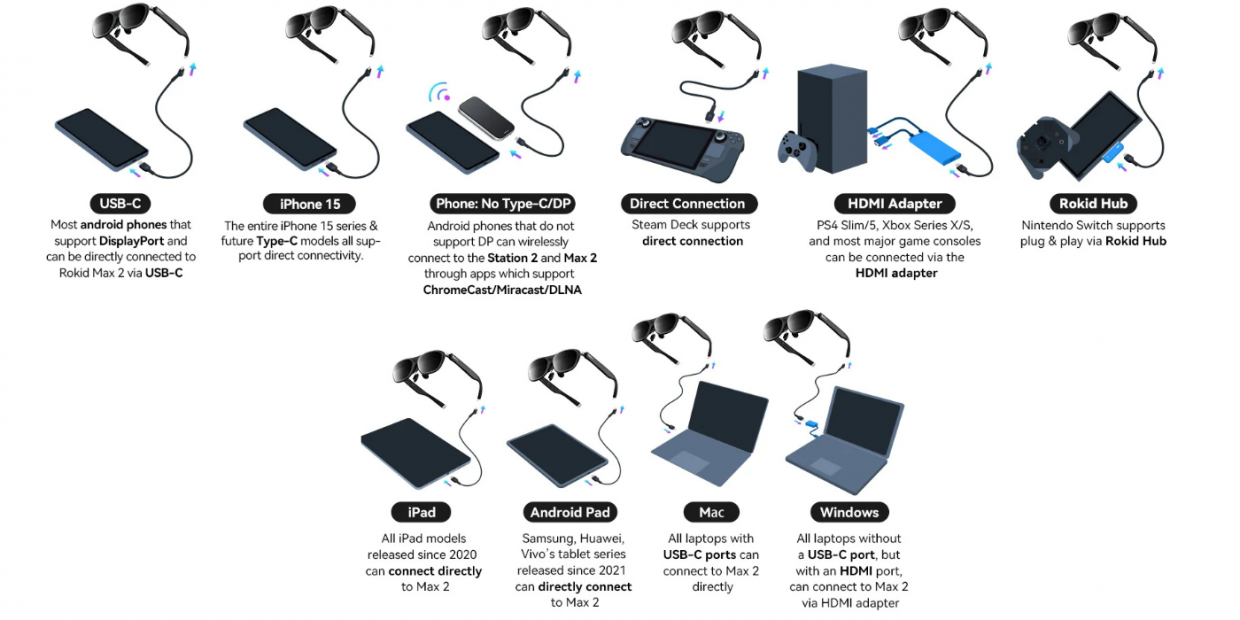 USB-C
Most android phones that support DisplayPort and can be directly connected to Rokid Max 2 via USB-C

iPhone 15
The entire iPhone 15 series & future Type-C models all support direct connectivity.

Phone: No Type-C/DP
Android phones that do not support DP can wirelessly connect to the Station 2 and Max 2 through apps which support ChromeCast/Miracast/DLNA

Direct Connection
Steam Deck supports direct connection

HDMI Adapter
PS4 Slim/5, Xbox Series X/S, and most major game consoles can be connected via the HDMI adapter

Rokid Hub
Nintendo Switch supports plug & play via Rokid Hub

iPad
All iPad models released since 2020 can connect directly to Max 2

Android Pad
Samsung, Huawei, Vivo's tablet series released since 2021 can directly connect to Max 2

Mac
All laptops with USB-C ports can connect to Max 2 directly

Windows
All laptops without a USB-C port, but with an HDMI port, can connect to Max 2 via HDMI adapter